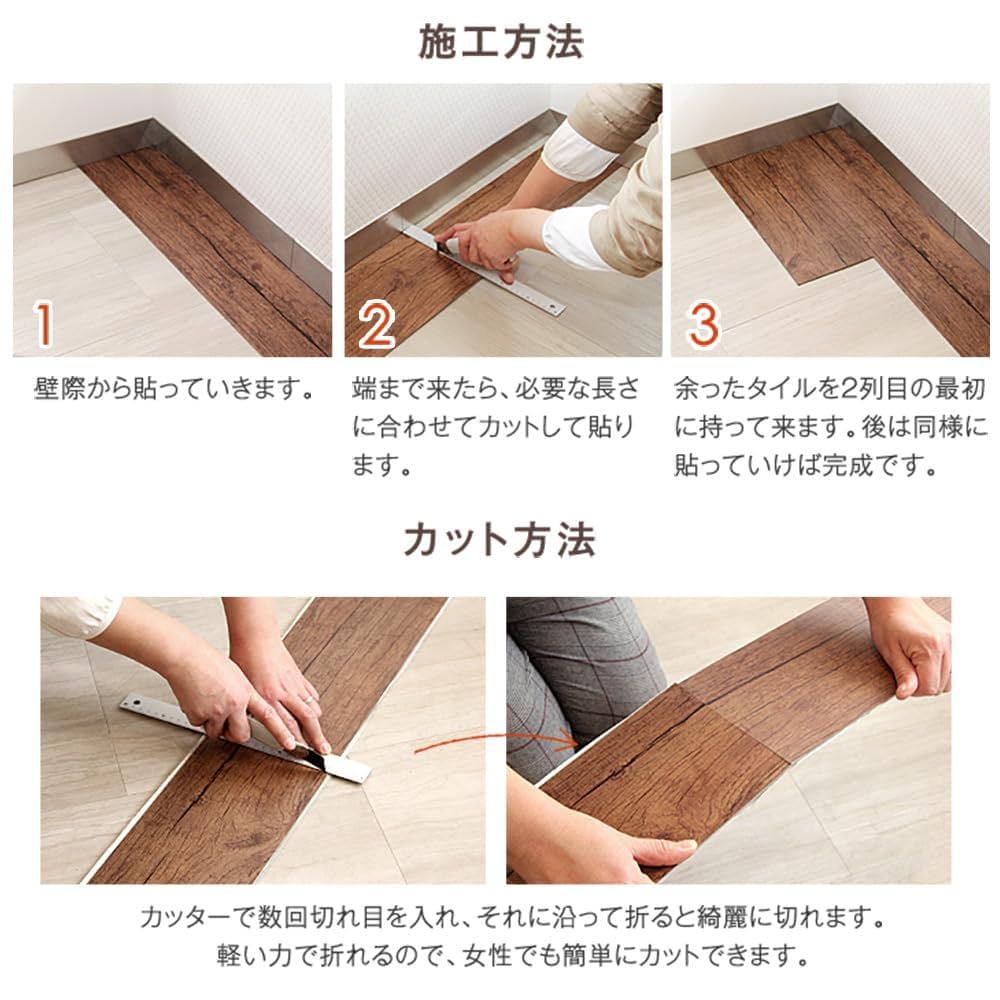 施工方法

1

壁際から貼っていきます。

2

端まで来たら、必要な長さに合わせてカットして貼ります。

3

余ったタイルを2列目の最初に持って来ます。後は同様に貼っていけば完成です。

カット方法

カッターで数回切れ目を入れ、それに沿って折ると綺麗に切れます。
軽い力で折れるので、女性でも簡単にカットできます。